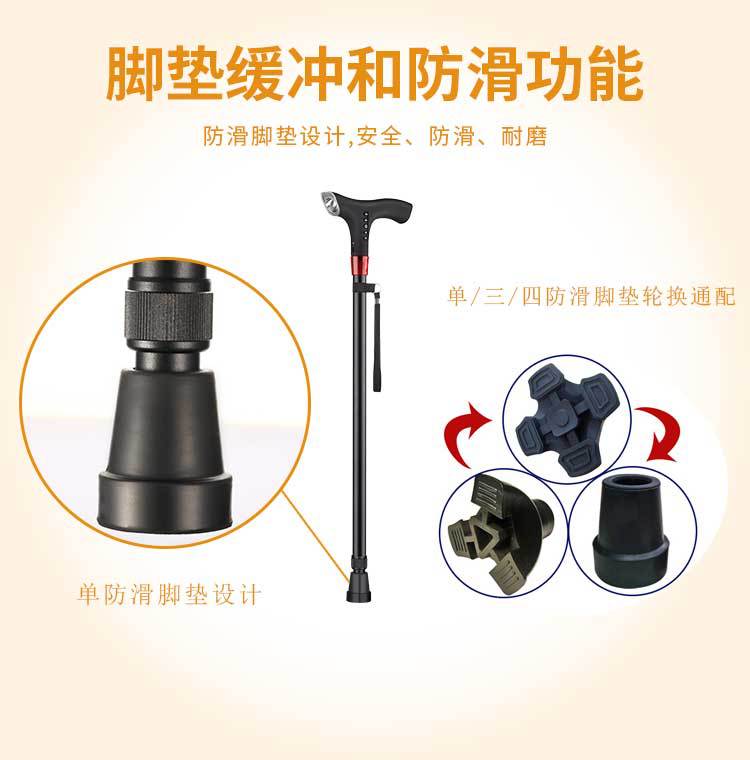 脚垫缓冲和防滑功能

防滑脚垫设计,安全、防滑、耐磨

单/三/四防滑脚垫轮换通配

单防滑脚垫设计