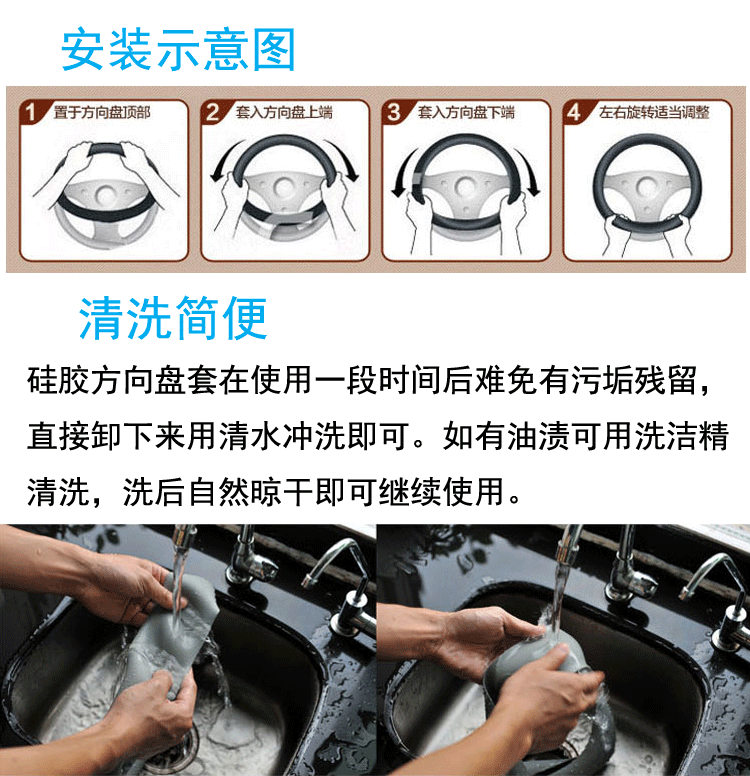 安装示意图

1 置于方向盘顶部

2 套入方向盘上端

3 套入方向盘下端

4 左右旋转适当调整

清洗简便

硅胶方向盘套在使用一段时间后难免有污垢残留，直接卸下来用清水冲洗即可。如有油渍可用洗洁精清洗，洗后自然晾干即可继续使用。