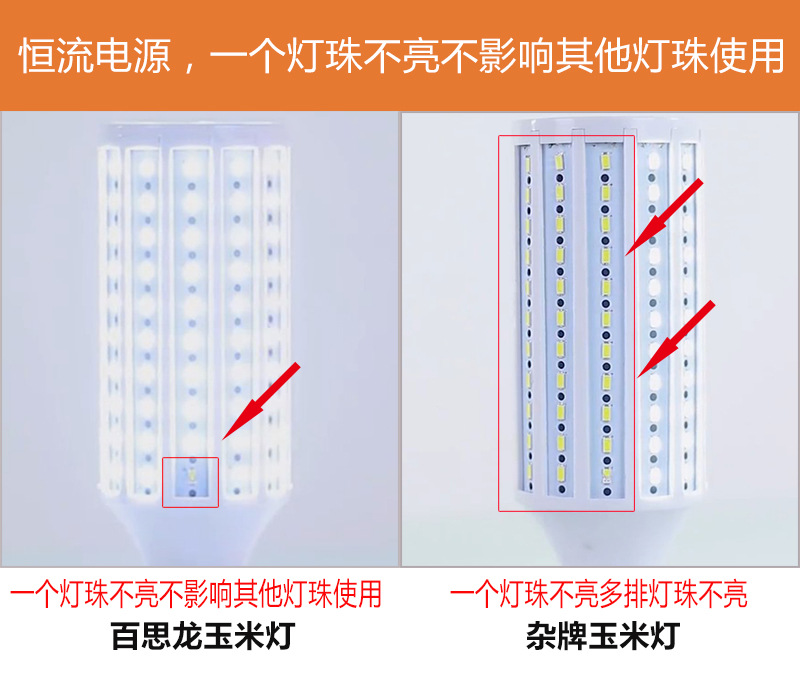 恒流电源，一个灯珠不亮不影响其他灯珠使用

一个灯珠不亮不影响其他灯珠使用
百思龙玉米灯

一个灯珠不亮多排灯珠不亮
杂牌玉米灯