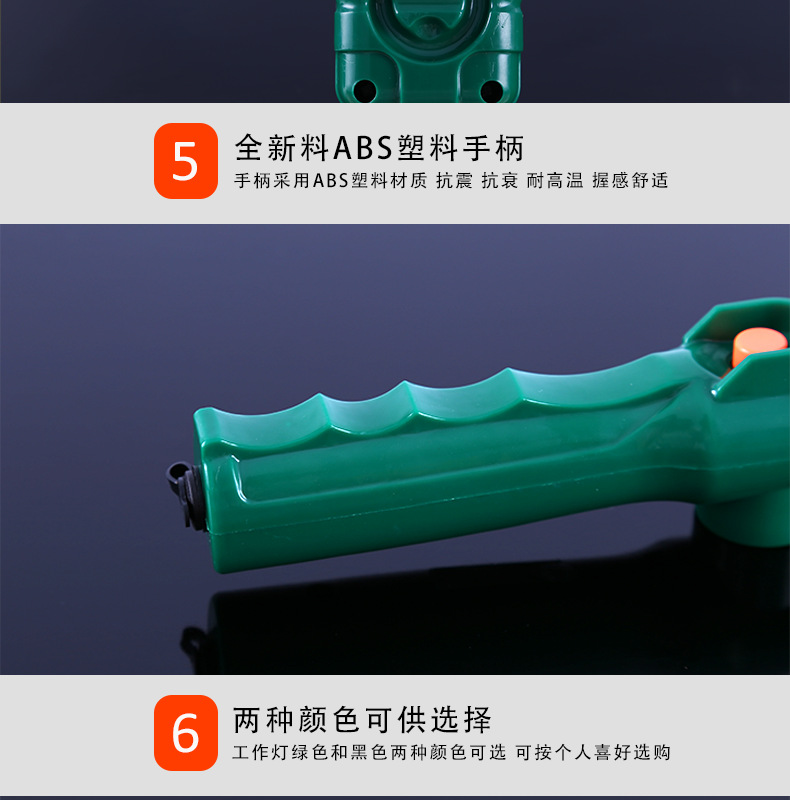 5

全新料ABS塑料手柄

手柄采用ABS塑料材质 抗震 抗衰 耐高温 握感舒适

6

两种颜色可供选择

工作灯绿色和黑色两种颜色可选 可按个人喜好选购