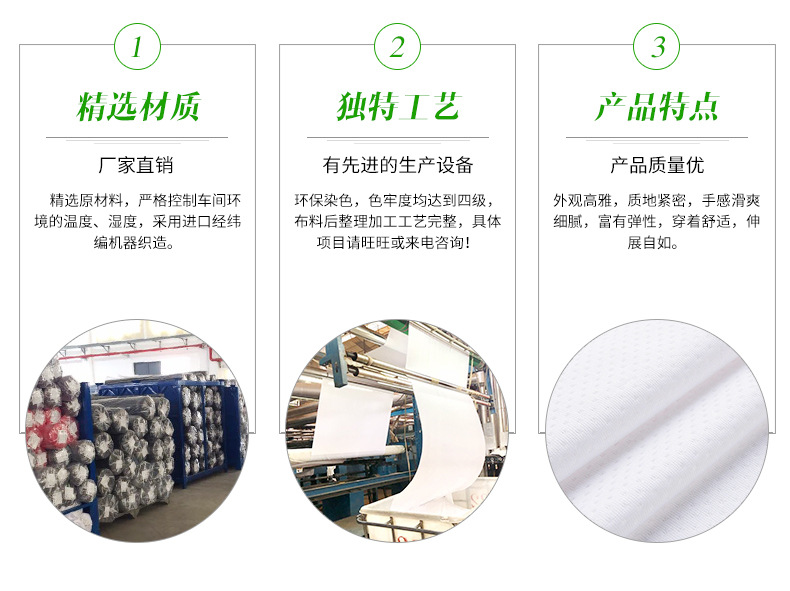 1

精选材质

厂家直销

精选原材料，严格控制车间环境的温度、湿度，采用进口经纬编机器织造。

2

独特工艺

有先进的生产设备

环保染色，色牢度均达到四级，布料后整理加工工艺完整，具体项目请旺旺或来电咨询！

3

产品特点

产品质量优

外观高雅，质地紧密，手感滑爽细腻，富有弹性，穿着舒适，伸展自如。