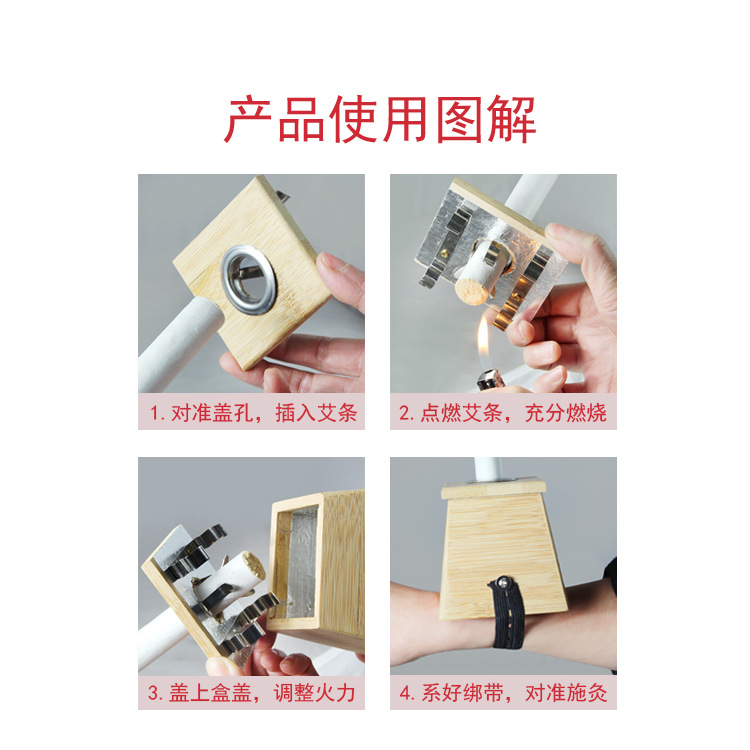 产品使用图解

1. 对准盖孔，插入艾条

2. 点燃艾条，充分燃烧

3. 盖上盒盖，调整火力

4. 系好绑带，对准施灸