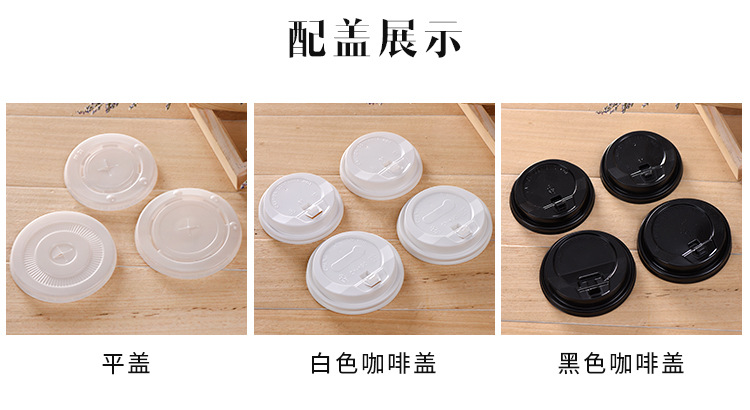 配盖展示

平盖

白色咖啡盖

黑色咖啡盖