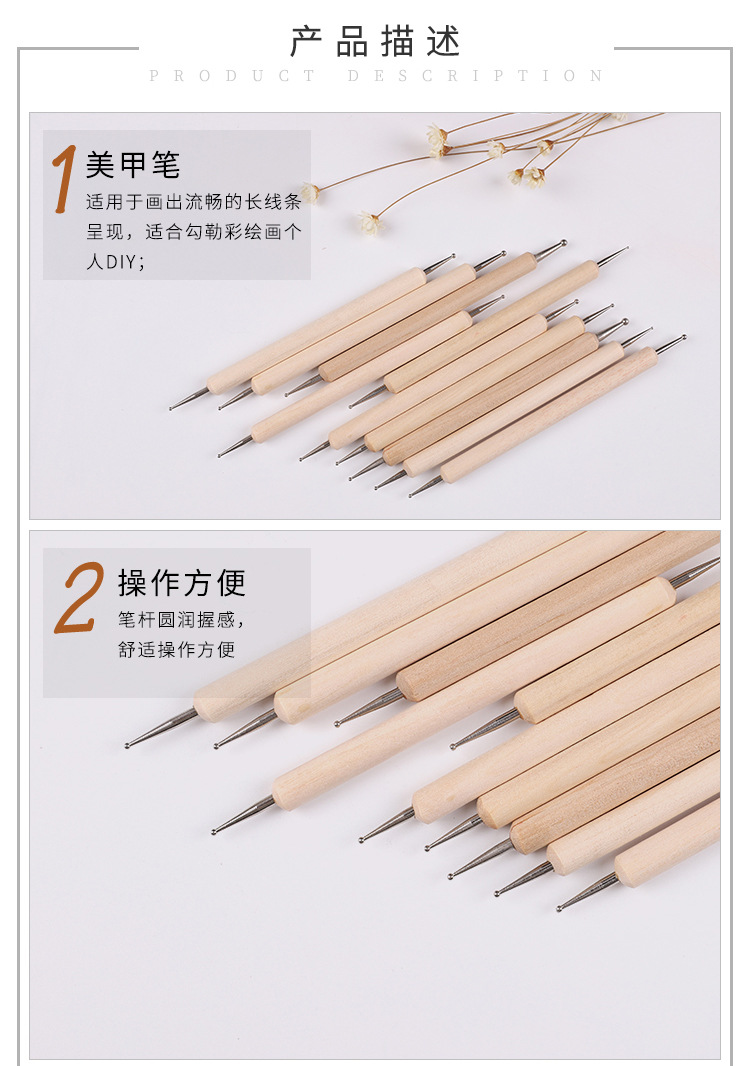 产品描述

PRODUCT DESCRIPTION

1 美甲笔

适用于画出流畅的长线条呈现，适合勾勒彩绘画个人DIY;

2 操作方便

笔杆圆润握感，舒适操作方便