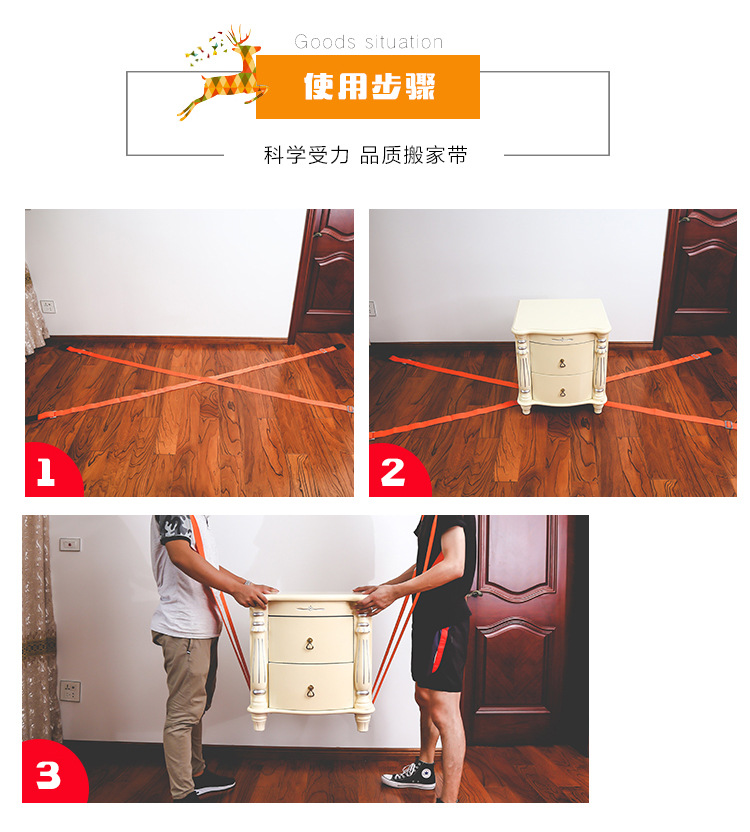 Goods situation

使用步骤

科学受力 品质搬家带

1

2

3