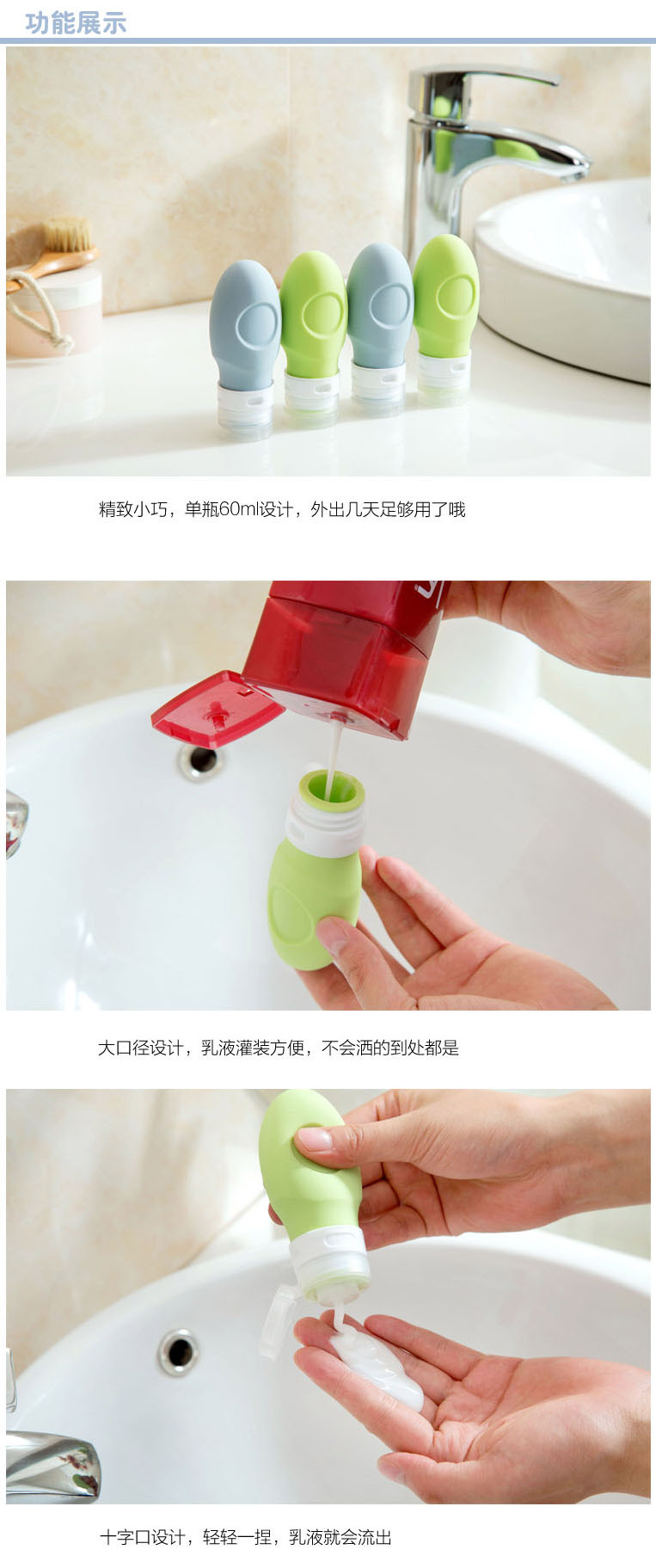 功能展示

精致小巧，单瓶60ml设计，外出几天足够用了哦

大口径设计，乳液灌装方便，不会洒的到处都是

十字口设计，轻轻一捏，乳液就会流出