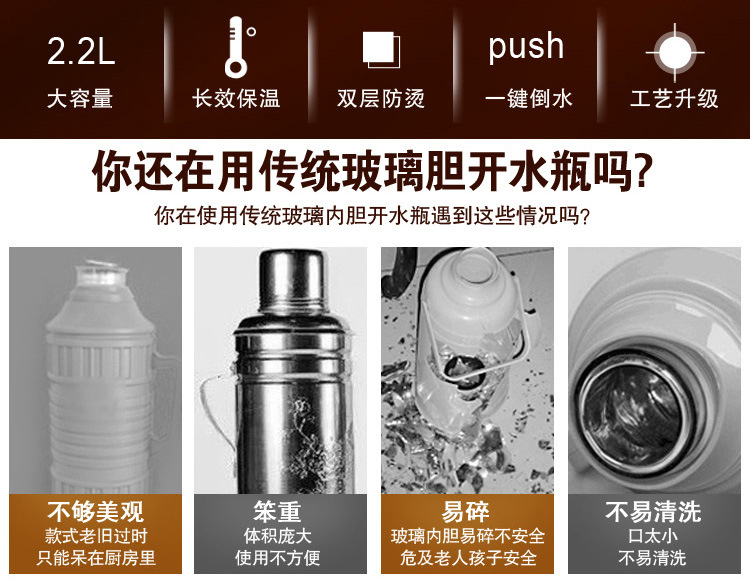 2.2L
大容量

长效保温

双层防烫

push
一键倒水

工艺升级

你还在用传统玻璃胆开水瓶吗?
你在使用传统玻璃内胆开水瓶遇到这些情况吗?

不够美观
款式老旧过时
只能呆在厨房里

笨重
体积庞大
使用不方便

易碎
玻璃内胆易碎不安全
危及老人孩子安全

不易清洗
口太小
不易清洗