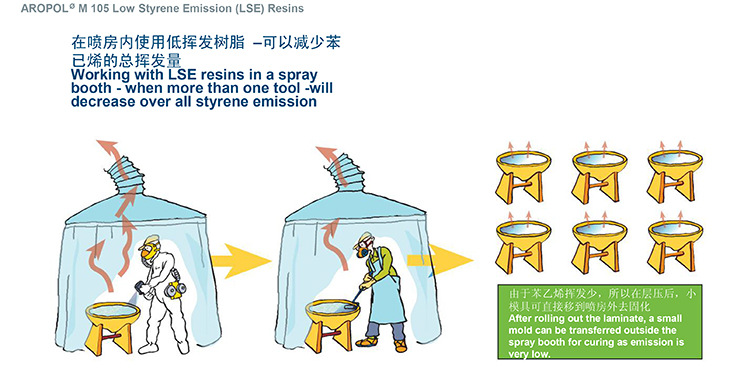 AROPOL® M 105 Low Styrene Emission (LSE) Resins

在喷房内使用低挥发树脂 –可以减少苯已烯的总挥发量
Working with LSE resins in a spray booth - when more than one tool -will decrease over all styrene emission

由于苯乙烯挥发少，所以在层压后，小模具可直接移到喷房外去固化
After rolling out the laminate, a small mold can be transferred outside the spray booth for curing as emission is very low.