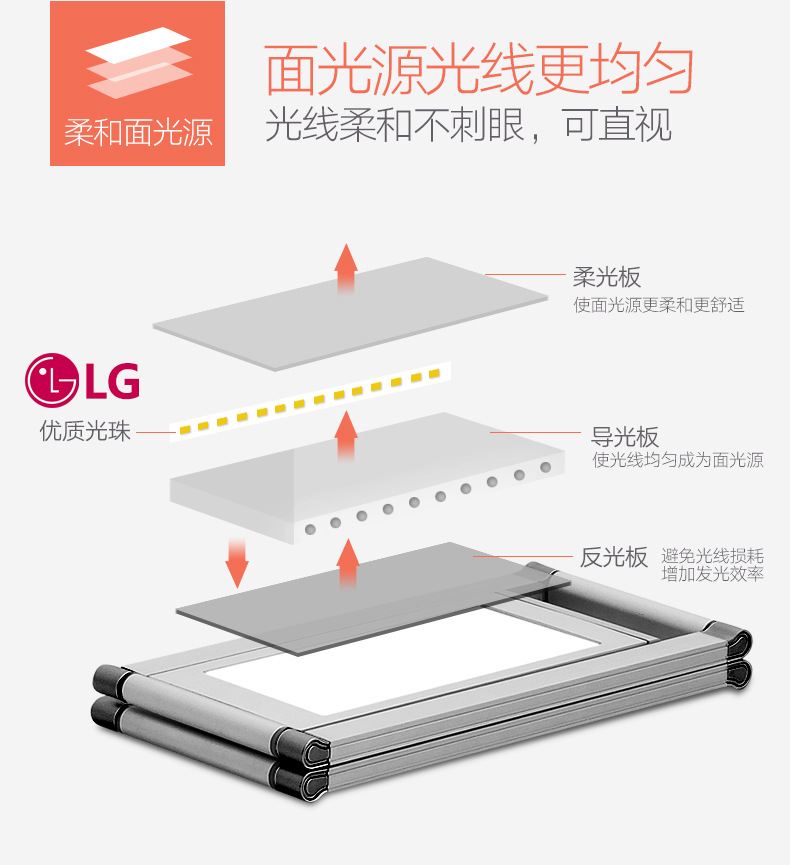 柔和面光源

面光源光线更均匀
光线柔和不刺眼，可直视

柔光板
使面光源更柔和更舒适

LG
优质光珠

导光板
使光线均匀成为面光源

反光板
避免光线损耗
增加发光效率