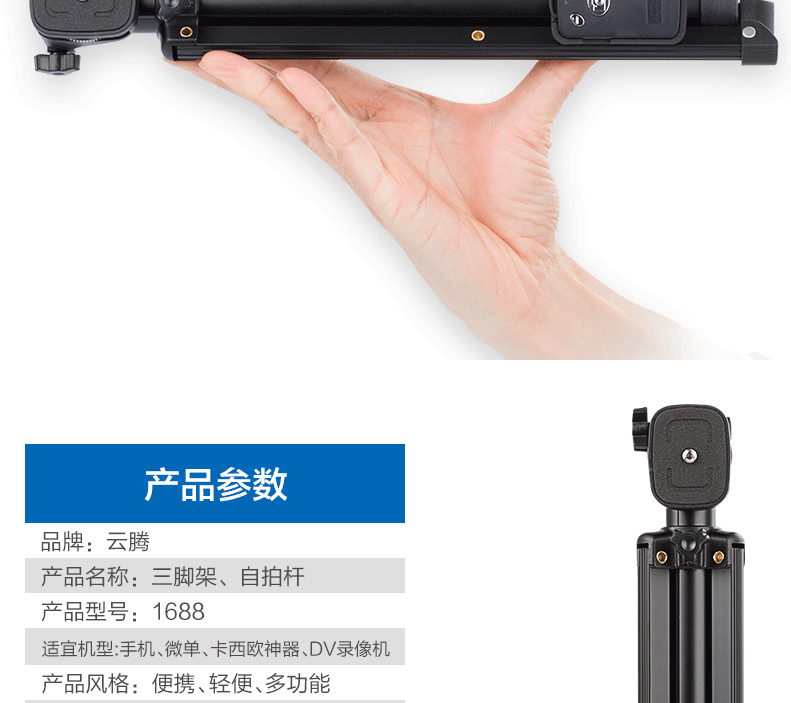 产品参数

品牌：云腾

产品名称：三脚架、自拍杆

产品型号：1688

适宜机型:手机、微单、卡西欧神器、DV录像机

产品风格：便携、轻便、多功能