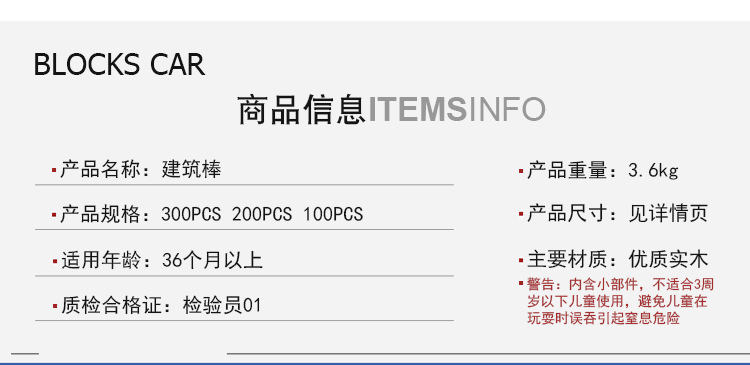 BLOCKS CAR

商品信息ITEMSINFO

• 产品名称：建筑棒

• 产品规格：300PCS 200PCS 100PCS

• 适用年龄：36个月以上

• 质检合格证：检验员01

• 产品重量：3.6kg

• 产品尺寸：见详情页

• 主要材质：优质实木

• 警告：内含小部件，不适合3周岁以下儿童使用，避免儿童在玩耍时误吞引起窒息危险