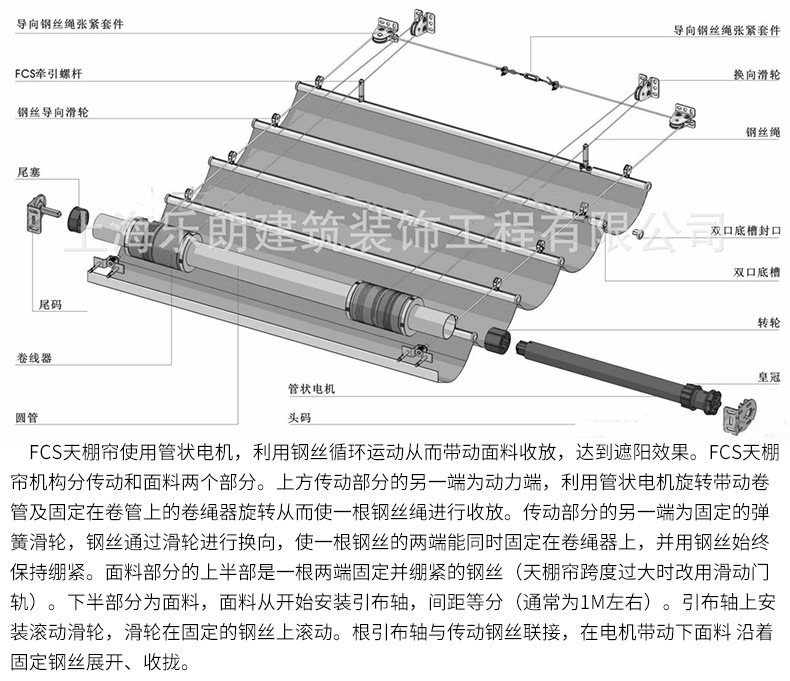 导向钢丝绳张紧套件

FCS牵引螺杆

钢丝导向滑轮

尾塞

尾码

卷线器

圆管

导向钢丝绳张紧套件

换向滑轮

钢丝绳

双口底槽封口

双口底槽

转轮

皇冠

管状电机

头码

上海乐朗建筑装饰工程有限公司

FCS天棚帘使用管状电机，利用钢丝循环运动从而带动面料收放，达到遮阳效果。FCS天棚帘机构分传动和面料两个部分。上方传动部分的另一端为动力端，利用管状电机旋转带动卷管及固定在卷管上的卷绳器旋转从而使一根钢丝绳进行收放。传动部分的另一端为固定的弹簧滑轮，钢丝通过滑轮进行换向，使一根钢丝的两端能同时固定在卷绳器上，并用钢丝始终保持绷紧。面料部分的上半部是一根两端固定并绷紧的钢丝（天棚帘跨度过大时改用滑动门轨）。下半部分为面料，面料从开始安装引布轴，间距等分（通常为1M左右）。引布轴上安装滚动滑轮，滑轮在固定的钢丝上滚动。根引布轴与传动钢丝联接，在电机带动下面料 沿着固定钢丝展开、收拢。