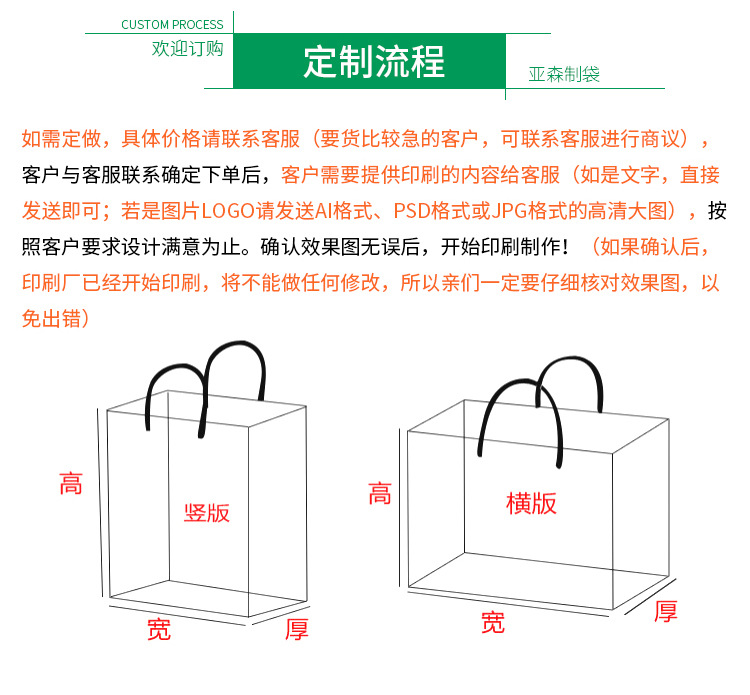 CUSTOM PROCESS
欢迎订购
定制流程
亚森制袋

如需定做，具体价格请联系客服（要货比较急的客户，可联系客服进行商议），客户与客服联系确定下单后，客户需要提供印刷的内容给客服（如是文字，直接发送即可；若是图片LOGO请发送AI格式、PSD格式或JPG格式的高清大图），按照客户要求设计满意为止。确认效果图无误后，开始印刷制作！（如果确认后，印刷厂已经开始印刷，将不能做任何修改，所以亲们一定要仔细核对效果图，以免出错）

高
竖版
宽
厚

高
横版
宽
厚