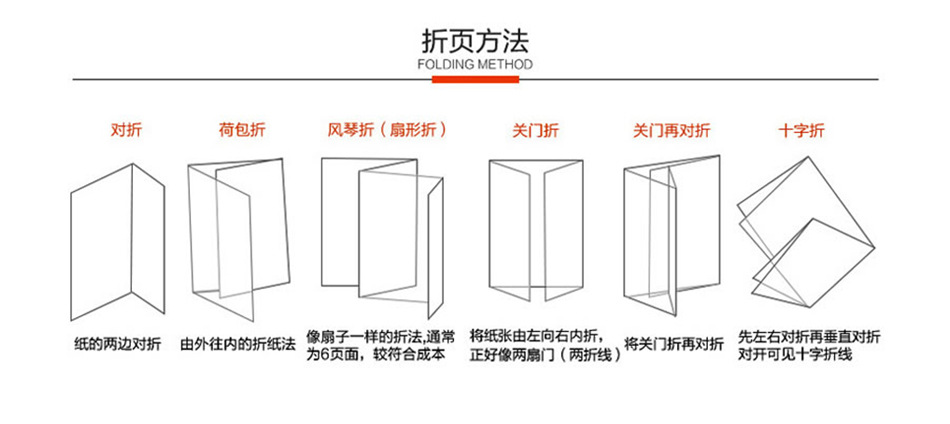 折页方法
FOLDING METHOD

对折
纸的两边对折

荷包折
由外往内的折纸法

风琴折（扇形折）
像扇子一样的折法,通常为6页面，较符合成本

关门折
将纸张由左向右内折，正好像两扇门（两折线）

关门再对折
将关门折再对折

十字折
先左右对折再垂直对折对开可见十字折线