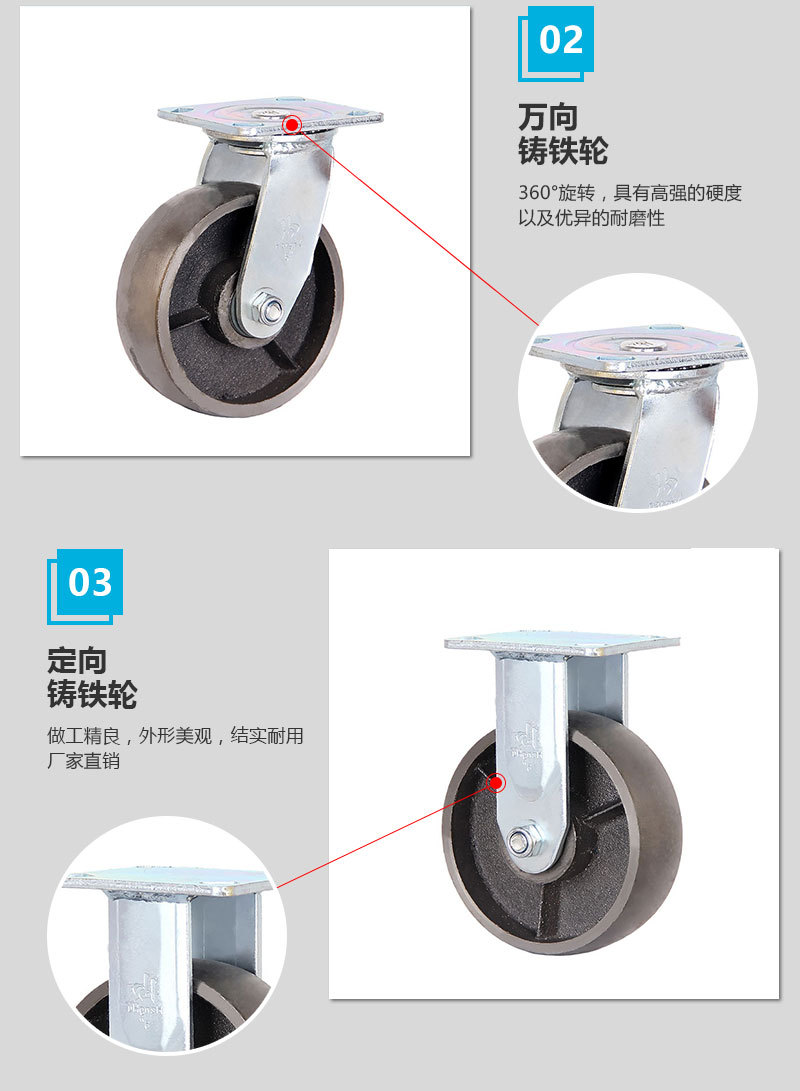 02

万向
铸铁轮

360°旋转，具有高强的硬度以及优异的耐磨性

03

定向
铸铁轮

做工精良，外形美观，结实耐用
厂家直销