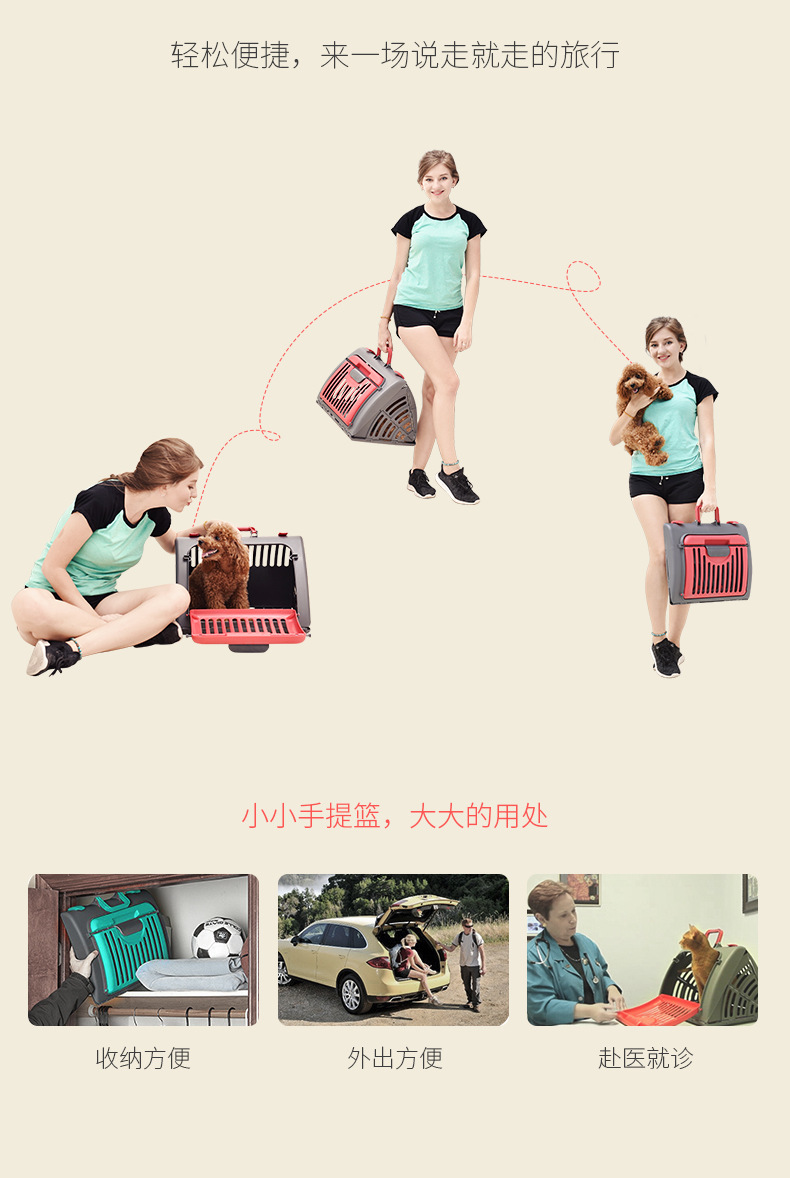 轻松便捷，来一场说走就走的旅行

小小手提篮，大大的用处

收纳方便

外出方便

赴医就诊