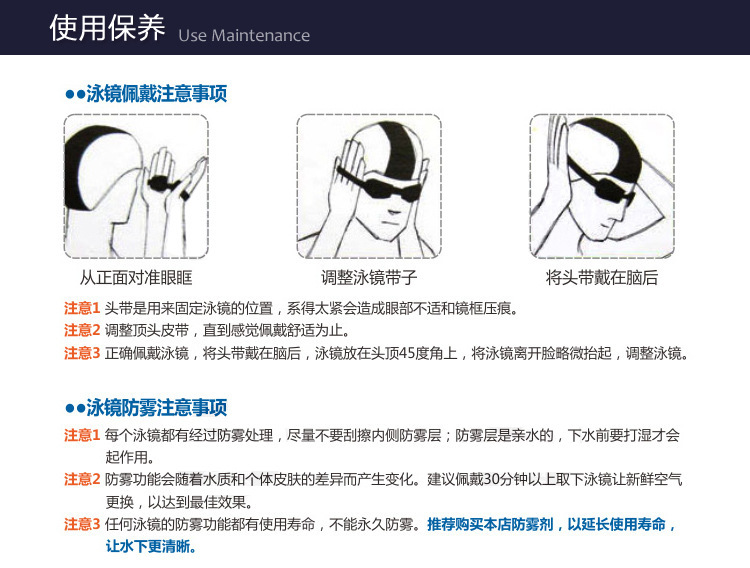 使用保养 Use Maintenance

●●泳镜佩戴注意事项

从正面对准眼眶

调整泳镜带子

将头带戴在脑后

注意1 头带是用来固定泳镜的位置，系得太紧会造成眼部不适和镜框压痕。

注意2 调整顶头皮带，直到感觉佩戴舒适为止。

注意3 正确佩戴泳镜，将头带戴在脑后，泳镜放在头顶45度角上，将泳镜离开脸略微抬起，调整泳镜。

●●泳镜防雾注意事项

注意1 每个泳镜都有经过防雾处理，尽量不要刮擦内侧防雾层；防雾层是亲水的，下水前要打湿才会起作用。

注意2 防雾功能会随着水质和个体皮肤的差异而产生变化。建议佩戴30分钟以上取下泳镜让新鲜空气更换，以达到最佳效果。

注意3 任何泳镜的防雾功能都有使用寿命，不能永久防雾。推荐购买本店防雾剂，以延长使用寿命，让水下更清晰。