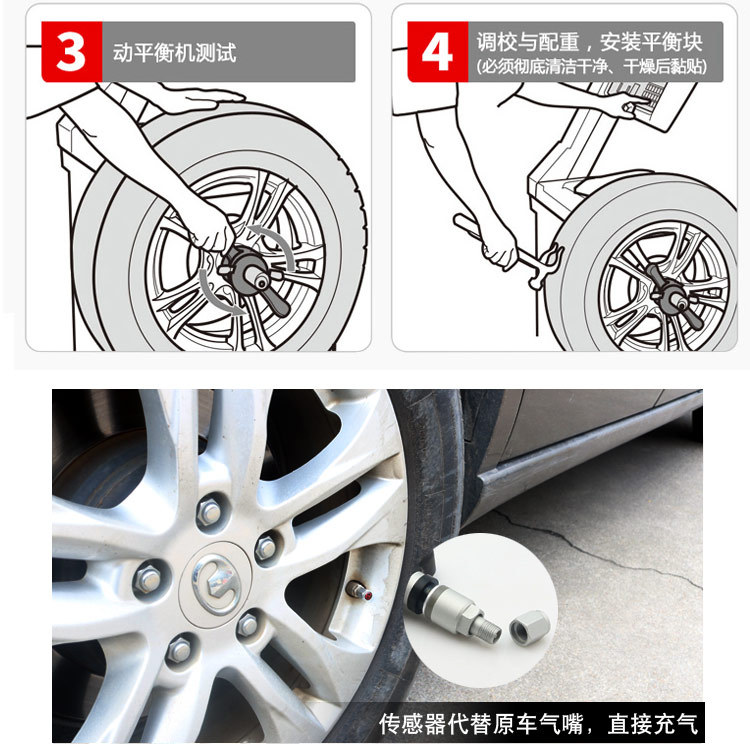 3 动平衡机测试

4 调校与配重，安装平衡块
(必须彻底清洁干净、干燥后黏贴)

传感器代替原车气嘴，直接充气