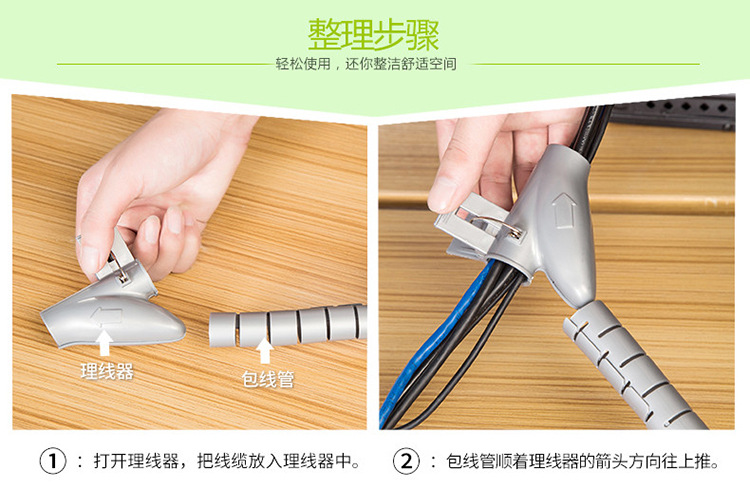 整理步骤

轻松使用，还你整洁舒适空间

理线器

包线管

①：打开理线器，把线缆放入理线器中。

②：包线管顺着理线器的箭头方向往上推。