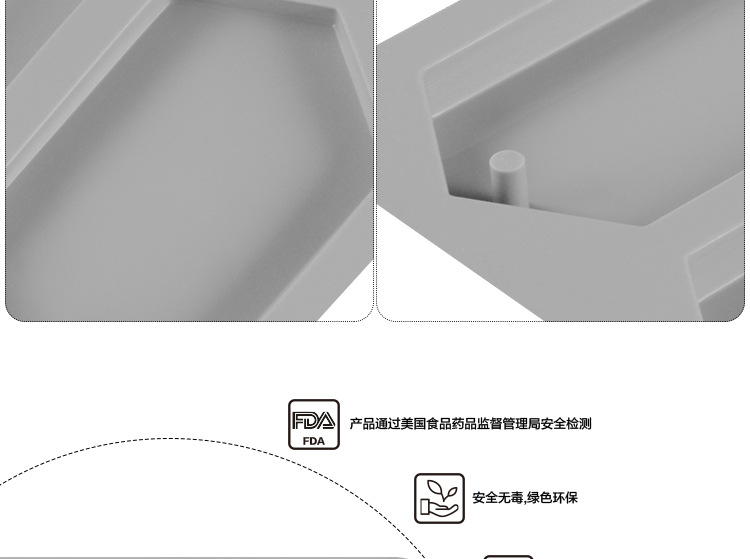 FDA
FDA
产品通过美国食品药品监督管理局安全检测

安全无毒,绿色环保