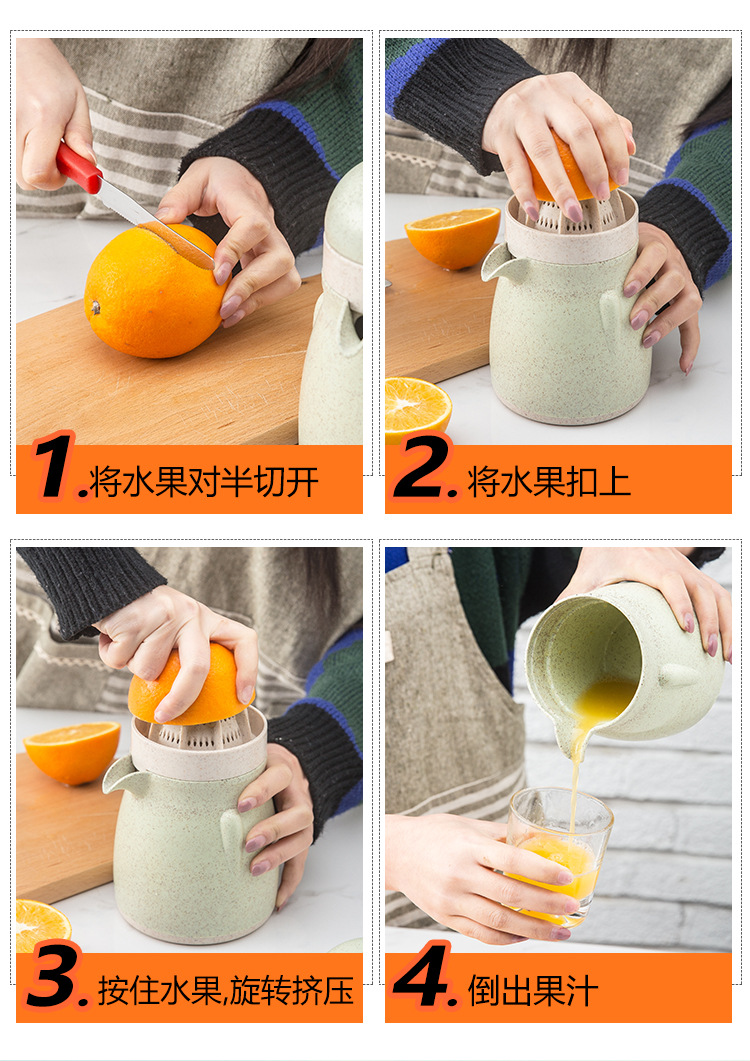 1.将水果对半切开

2.将水果扣上

3.按住水果,旋转挤压

4.倒出果汁