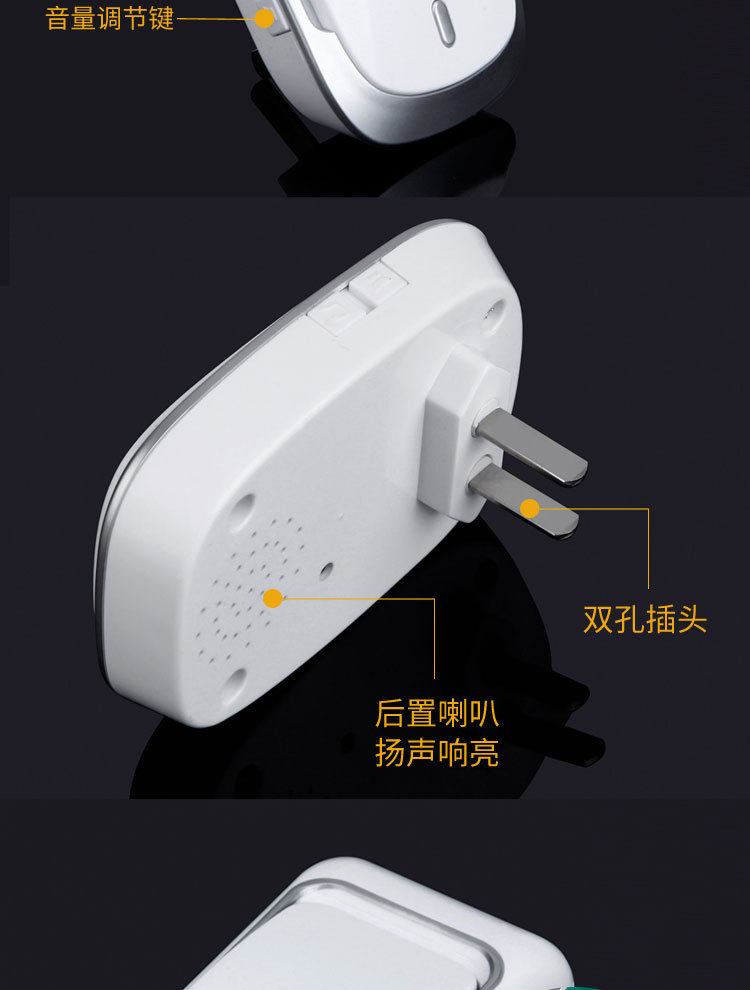 音量调节键

双孔插头

后置喇叭
扬声响亮