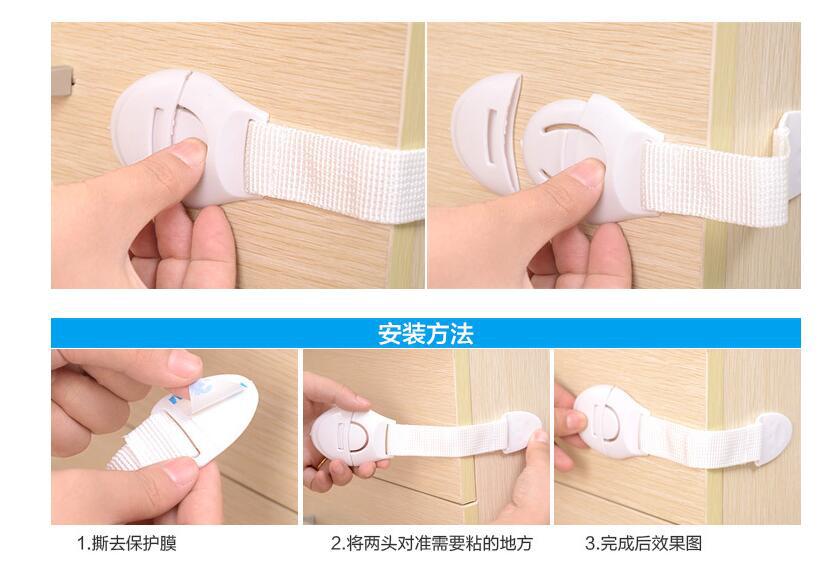 安装方法

1.撕去保护膜

2.将两头对准需要粘的地方

3.完成后效果图