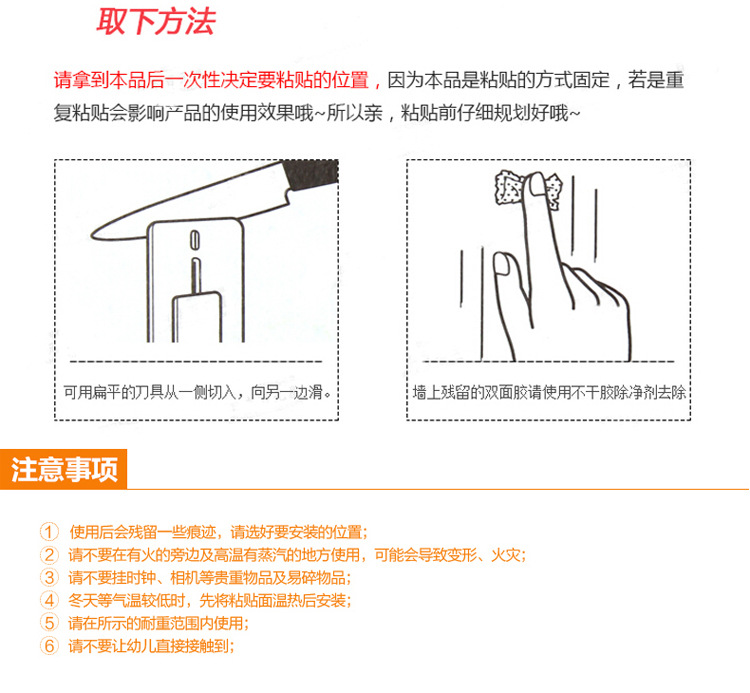 取下方法

请拿到本品后一次性决定要粘贴的位置，因为本品是粘贴的方式固定，若是重复粘贴会影响产品的使用效果哦~所以亲，粘贴前仔细规划好哦~

可用扁平的刀具从一侧切入，向另一边滑。

墙上残留的双面胶请使用不干胶除净剂去除

注意事项

① 使用后会残留一些痕迹，请选好要安装的位置；
② 请不要在有火的旁边及高温有蒸汽的地方使用，可能会导致变形、火灾；
③ 请不要挂时钟、相机等贵重物品及易碎物品；
④ 冬天等气温较低时，先将粘贴面温热后安装；
⑤ 请在所示的耐重范围内使用；
⑥ 请不要让幼儿直接接触到；