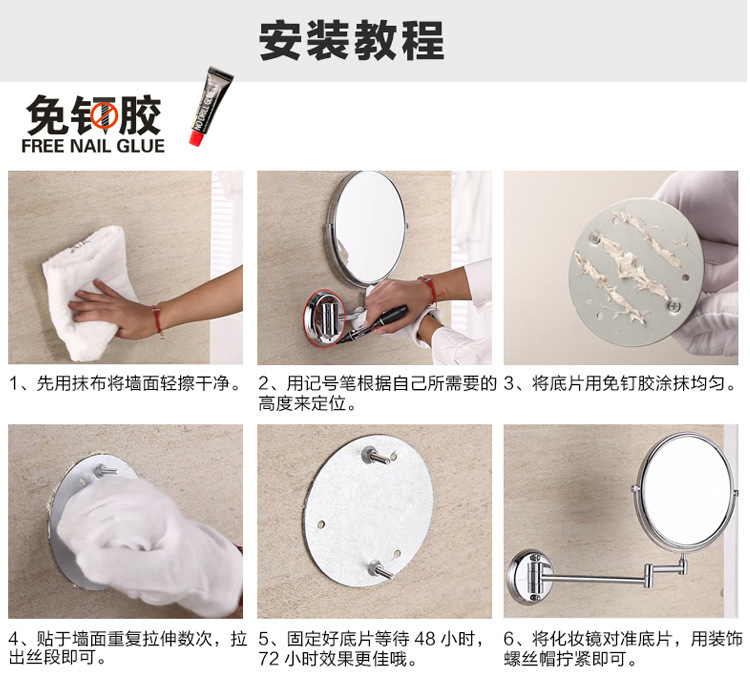 安装教程

免钉胶
FREE NAIL GLUE

NO DRILL GLUE

1、先用抹布将墙面轻擦干净。

2、用记号笔根据自己所需要的高度来定位。

3、将底片用免钉胶涂抹均匀。

4、贴于墙面重复拉伸数次，拉出丝段即可。

5、固定好底片等待 48 小时，72 小时效果更佳哦。

6、将化妆镜对准底片，用装饰螺丝帽拧紧即可。