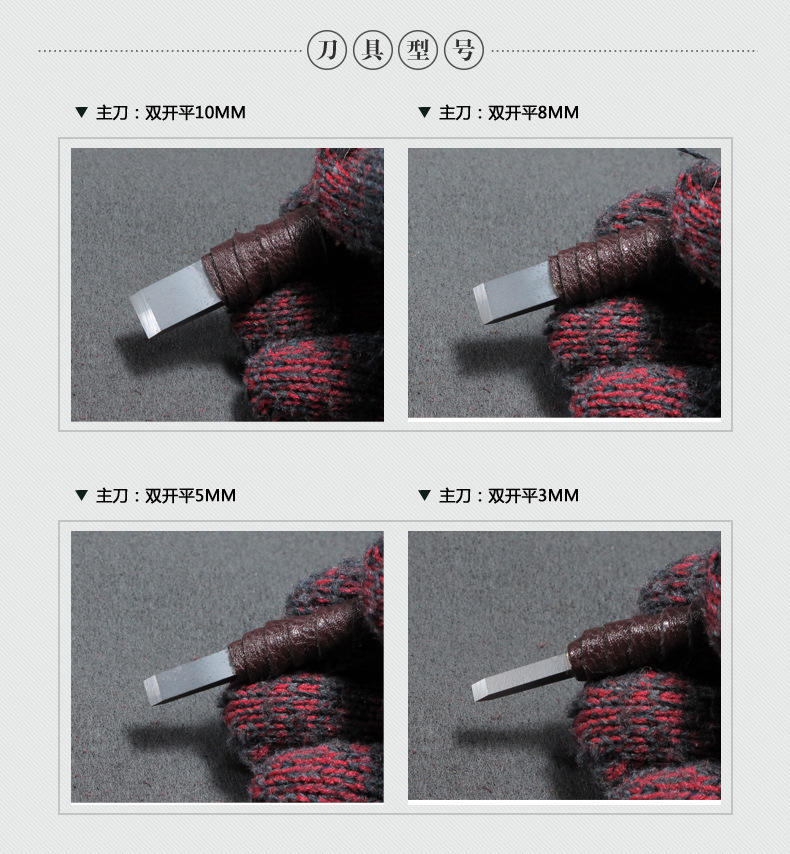 刀具型号

▼ 主刀：双开平10MM

▼ 主刀：双开平8MM

▼ 主刀：双开平5MM

▼ 主刀：双开平3MM