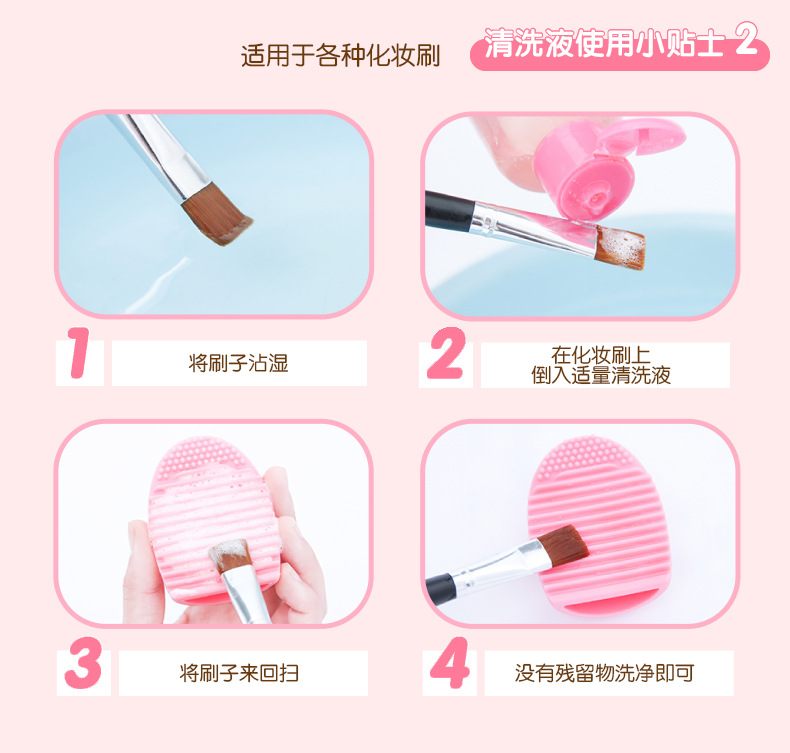 适用于各种化妆刷

清洗液使用小贴士 2

1 将刷子沾湿

2 在化妆刷上倒入适量清洗液

3 将刷子来回扫

4 没有残留物洗净即可