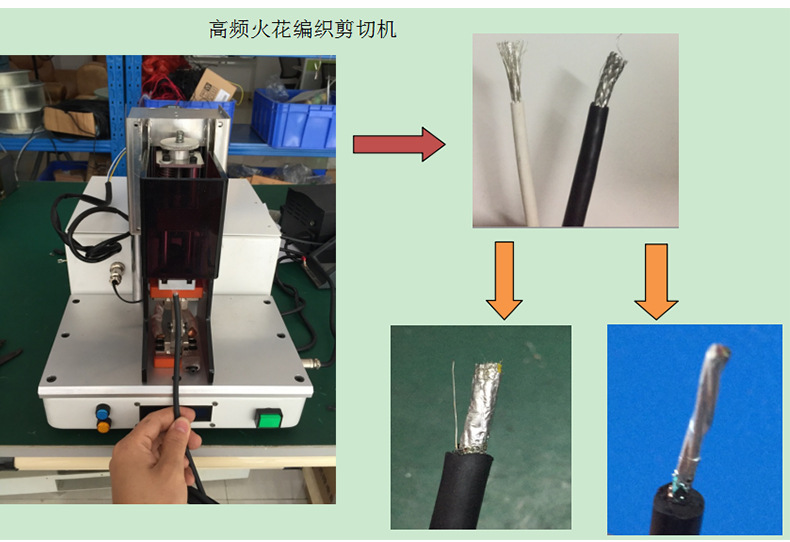 高频火花编织剪切机