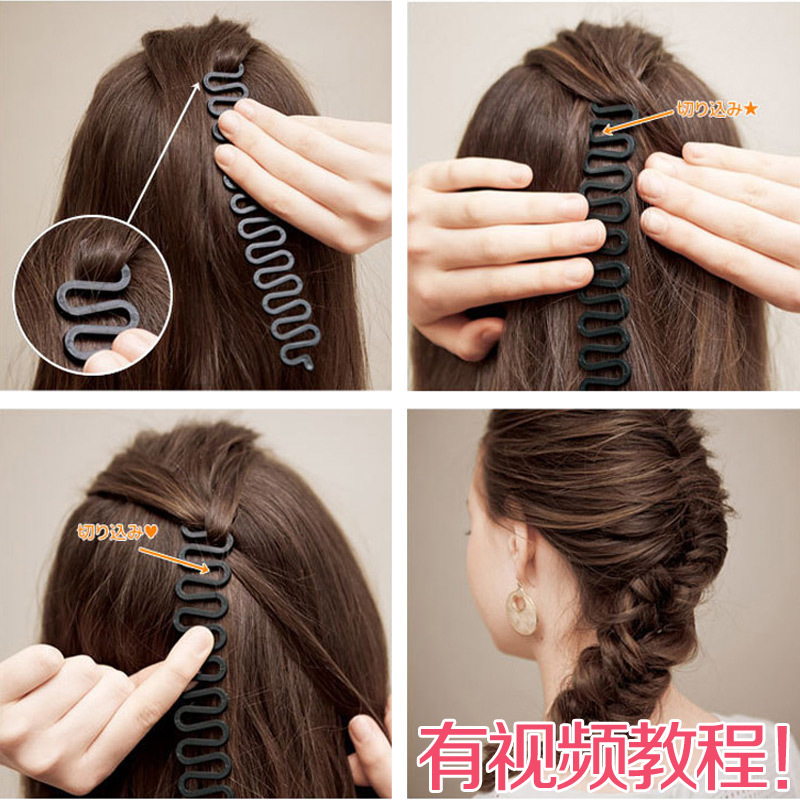 切り込み★

切り込み♥

有视频教程!