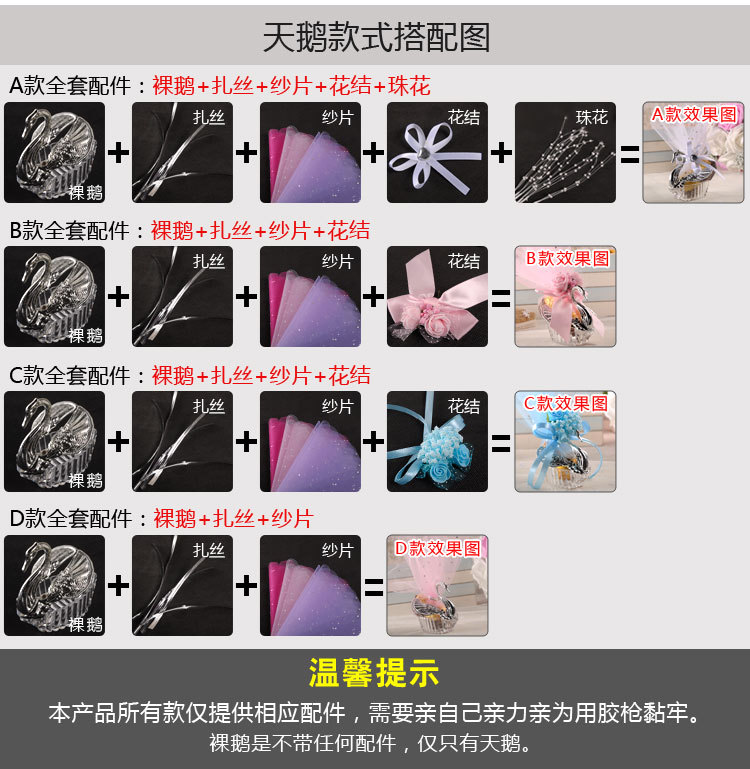 天鹅款式搭配图

A款全套配件：裸鹅+扎丝+纱片+花结+珠花

裸鹅 + 扎丝 + 纱片 + 花结 + 珠花 = A款效果图

B款全套配件：裸鹅+扎丝+纱片+花结

裸鹅 + 扎丝 + 纱片 + 花结 = B款效果图

C款全套配件：裸鹅+扎丝+纱片+花结

裸鹅 + 扎丝 + 纱片 + 花结 = C款效果图

D款全套配件：裸鹅+扎丝+纱片

裸鹅 + 扎丝 + 纱片 = D款效果图

温馨提示

本产品所有款仅提供相应配件，需要亲自己亲力亲为用胶枪黏牢。
裸鹅是不带任何配件，仅只有天鹅。