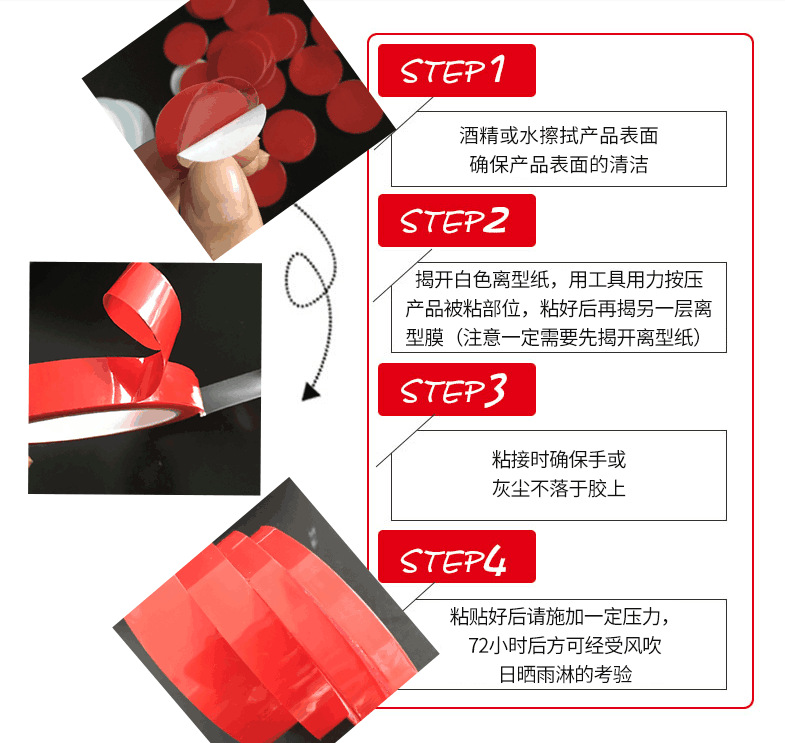 STEP1

酒精或水擦拭产品表面
确保产品表面的清洁

STEP2

揭开白色离型纸，用工具用力按压产品被粘部位，粘好后再揭另一层离型膜（注意一定需要先揭开离型纸）

STEP3

粘接时确保手或
灰尘不落于胶上

STEP4

粘贴好后请施加一定压力，
72小时后方可经受风吹
日晒雨淋的考验