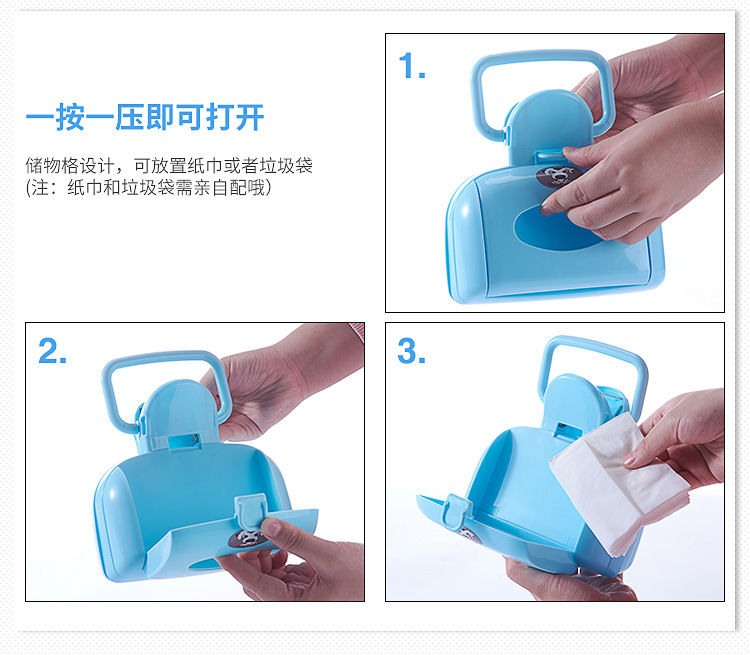 一按一压即可打开

储物格设计，可放置纸巾或者垃圾袋
(注：纸巾和垃圾袋需亲自配哦)

1.

2.

3.