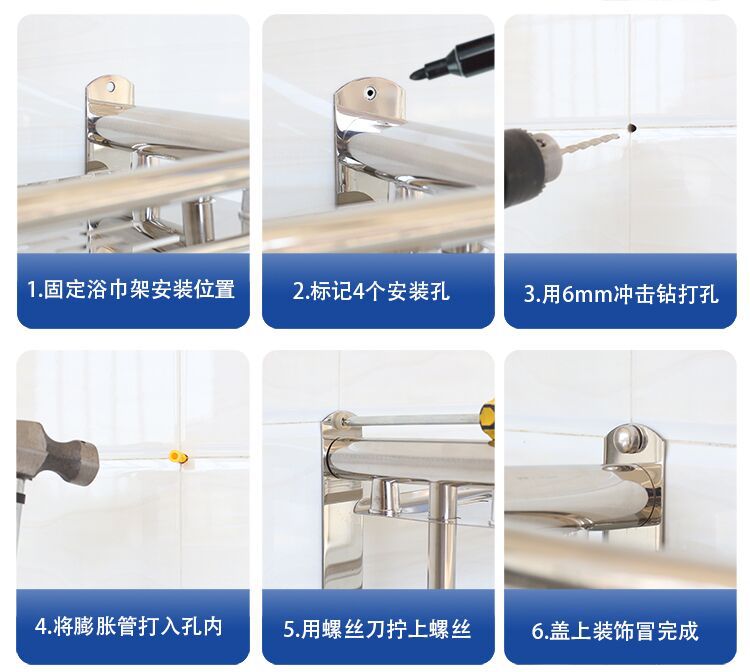 1.固定浴巾架安装位置

2.标记4个安装孔

3.用6mm冲击钻打孔

4.将膨胀管打入孔内

5.用螺丝刀拧上螺丝

6.盖上装饰冒完成