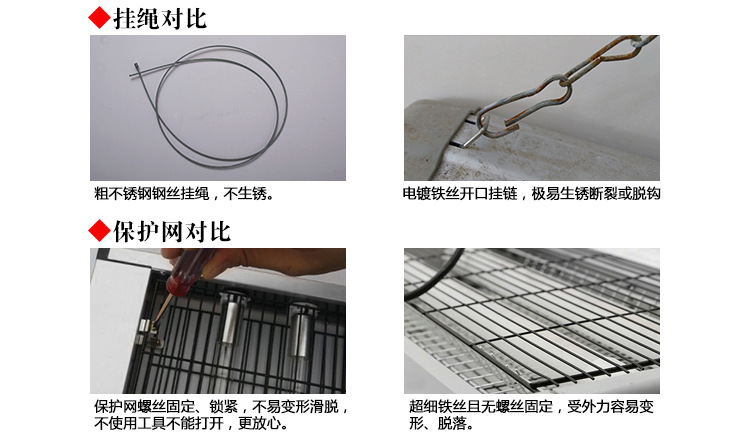 ◆挂绳对比

粗不锈钢钢丝挂绳，不生锈。

电镀铁丝开口挂链，极易生锈断裂或脱钩

◆保护网对比

保护网螺丝固定、锁紧，不易变形滑脱，不使用工具不能打开，更放心。

超细铁丝且无螺丝固定，受外力容易变形、脱落。