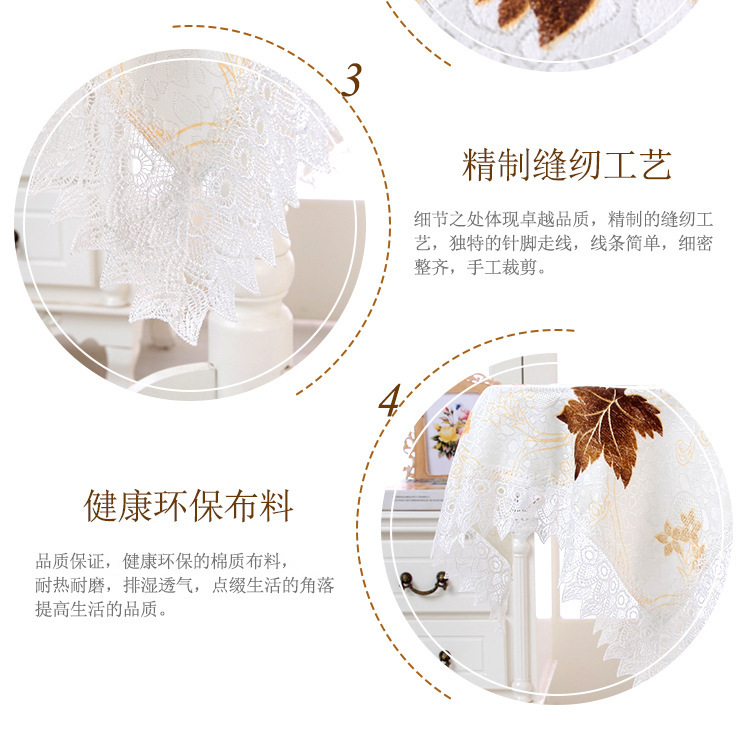 3

精制缝纫工艺

细节之处体现卓越品质，精制的缝纫工艺，独特的针脚走线，线条简单，细密整齐，手工裁剪。

4

健康环保布料

品质保证，健康环保的棉质布料，耐热耐磨，排湿透气，点缀生活的角落提高生活的品质。