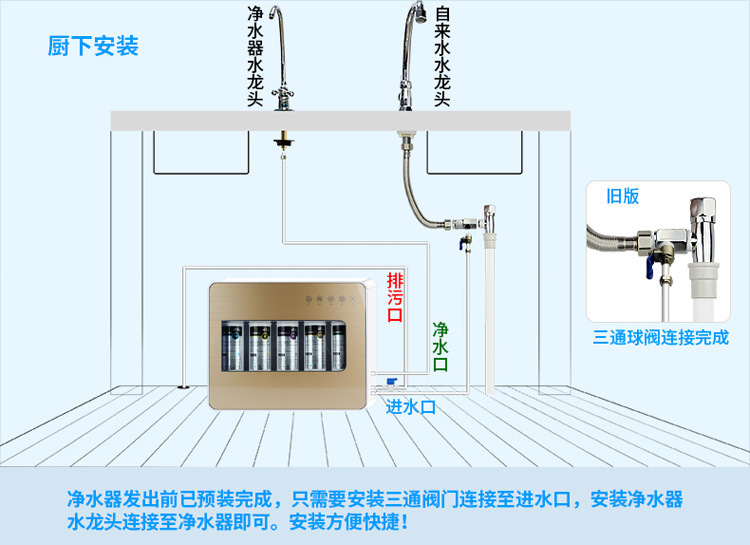 厨下安装

净水器水龙头

自来水水龙头

旧版

三通球阀连接完成

排污口

净水口

进水口

净水器发出前已预装完成，只需要安装三通阀门连接至进水口，安装净水器水龙头连接至净水器即可。安装方便快捷！