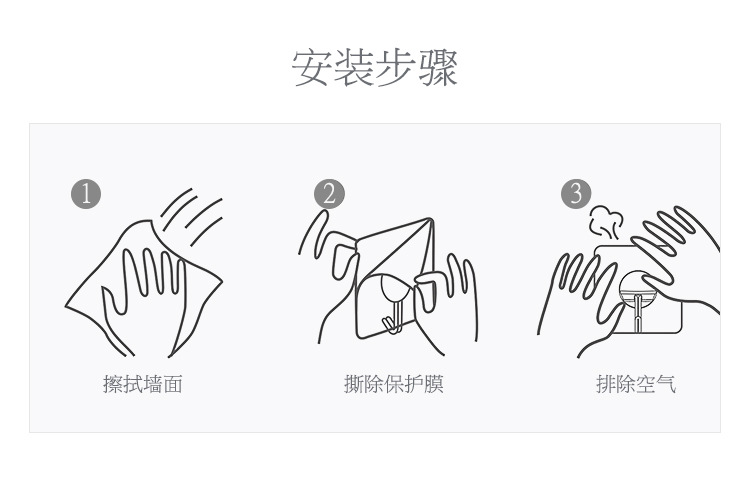 安装步骤

1
擦拭墙面

2
撕除保护膜

3
排除空气