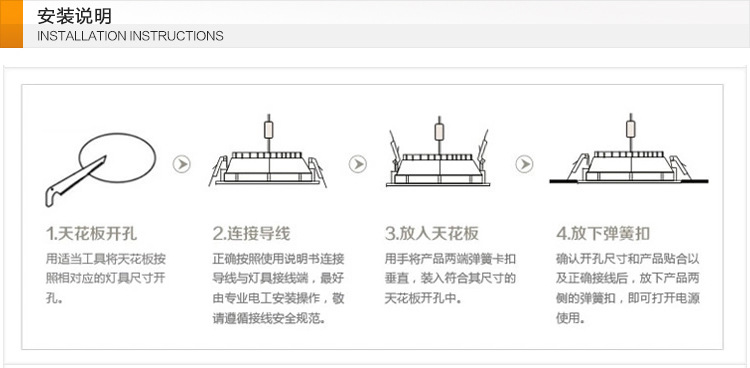 安装说明
INSTALLATION INSTRUCTIONS

1.天花板开孔
用适当工具将天花板按照相对应的灯具尺寸开孔。

2.连接导线
正确按照使用说明书连接导线与灯具接线端，最好由专业电工安装操作，敬请遵循接线安全规范。

3.放入天花板
用手将产品两端弹簧卡扣垂直，装入符合其尺寸的天花板开孔中。

4.放下弹簧扣
确认开孔尺寸和产品贴合以及正确接线后，放下产品两侧的弹簧扣，即可打开电源使用。