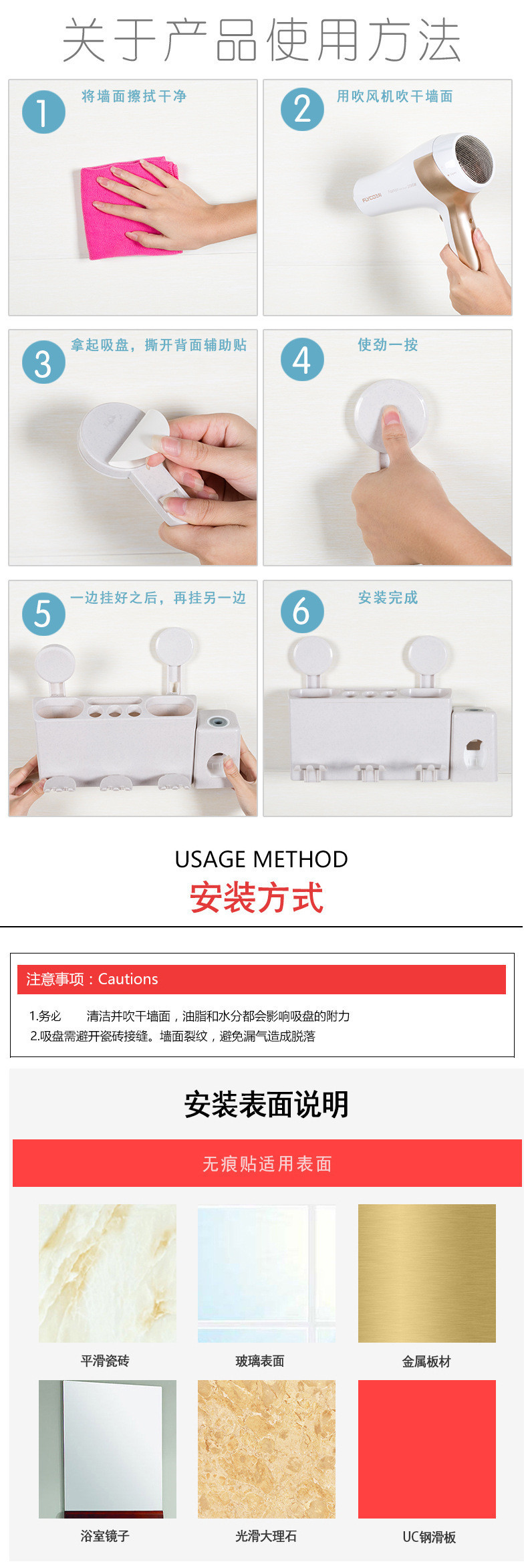 关于产品使用方法

1 将墙面擦拭干净

2 用吹风机吹干墙面

FLYCO

3 拿起吸盘，撕开背面辅助贴

4 使劲一按

5 一边挂好之后，再挂另一边

6 安装完成

USAGE METHOD
安装方式

注意事项：Cautions

1.务必　　清洁并吹干墙面，油脂和水分都会影响吸盘的附力
2.吸盘需避开瓷砖接缝。墙面裂纹，避免漏气造成脱落

安装表面说明

无痕贴适用表面

平滑瓷砖

玻璃表面

金属板材

浴室镜子

光滑大理石

UC钢滑板