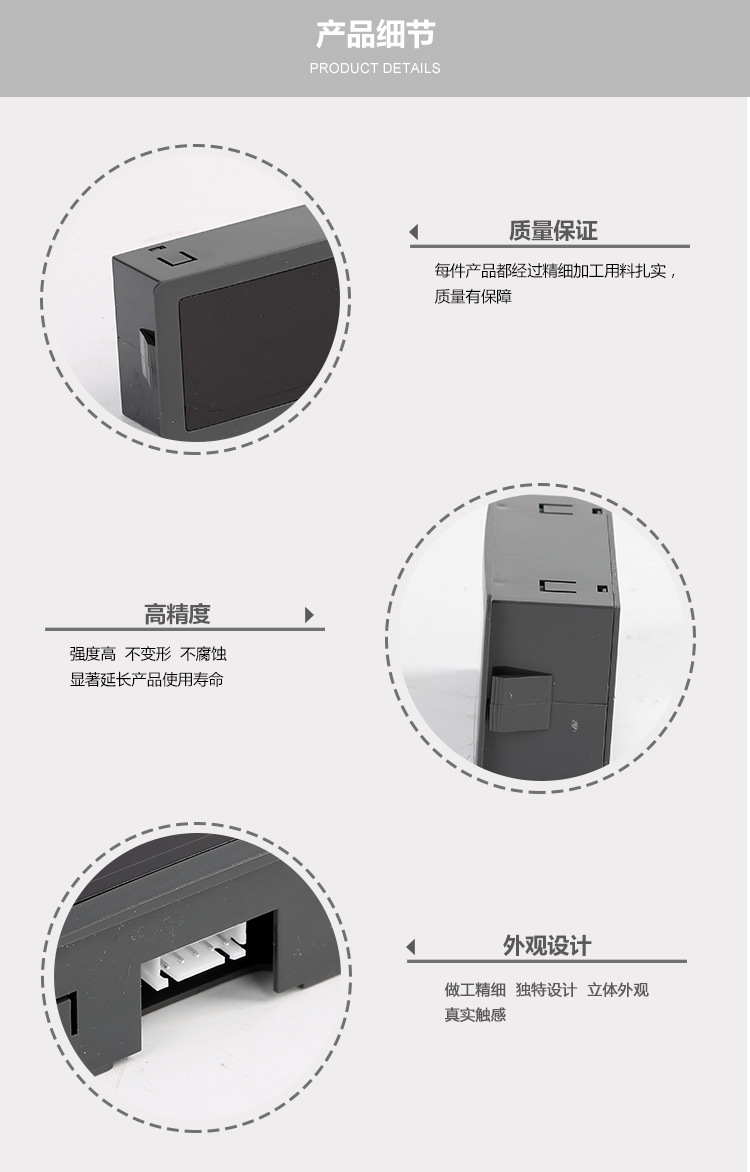 产品细节
PRODUCT DETAILS

质量保证

每件产品都经过精细加工用料扎实，质量有保障

高精度

强度高 不变形 不腐蚀
显著延长产品使用寿命

外观设计

做工精细 独特设计 立体外观
真实触感