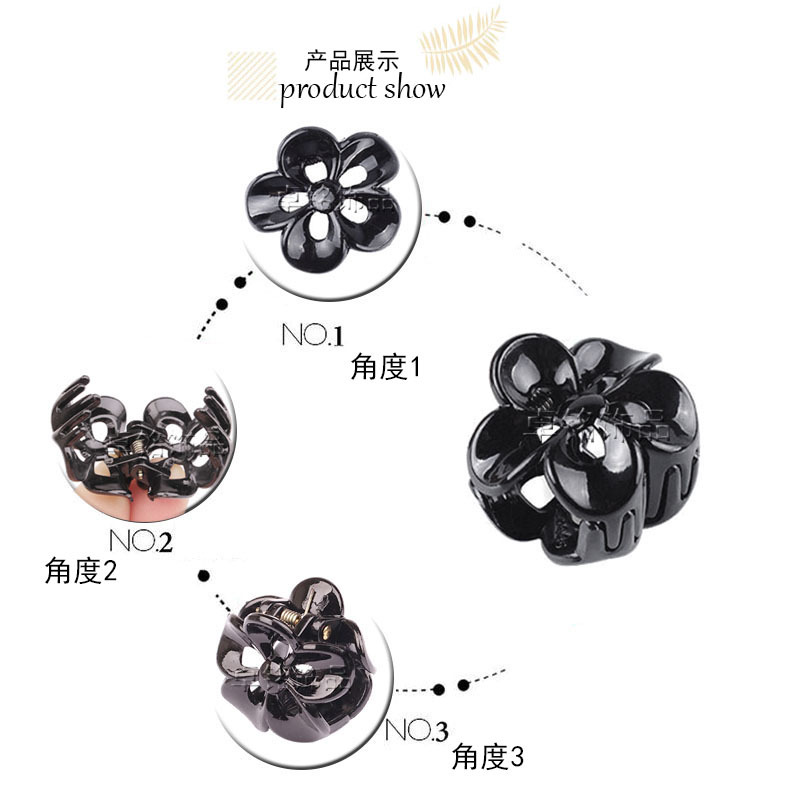 产品展示
product show

NO.1
角度1

NO.2
角度2

NO.3
角度3