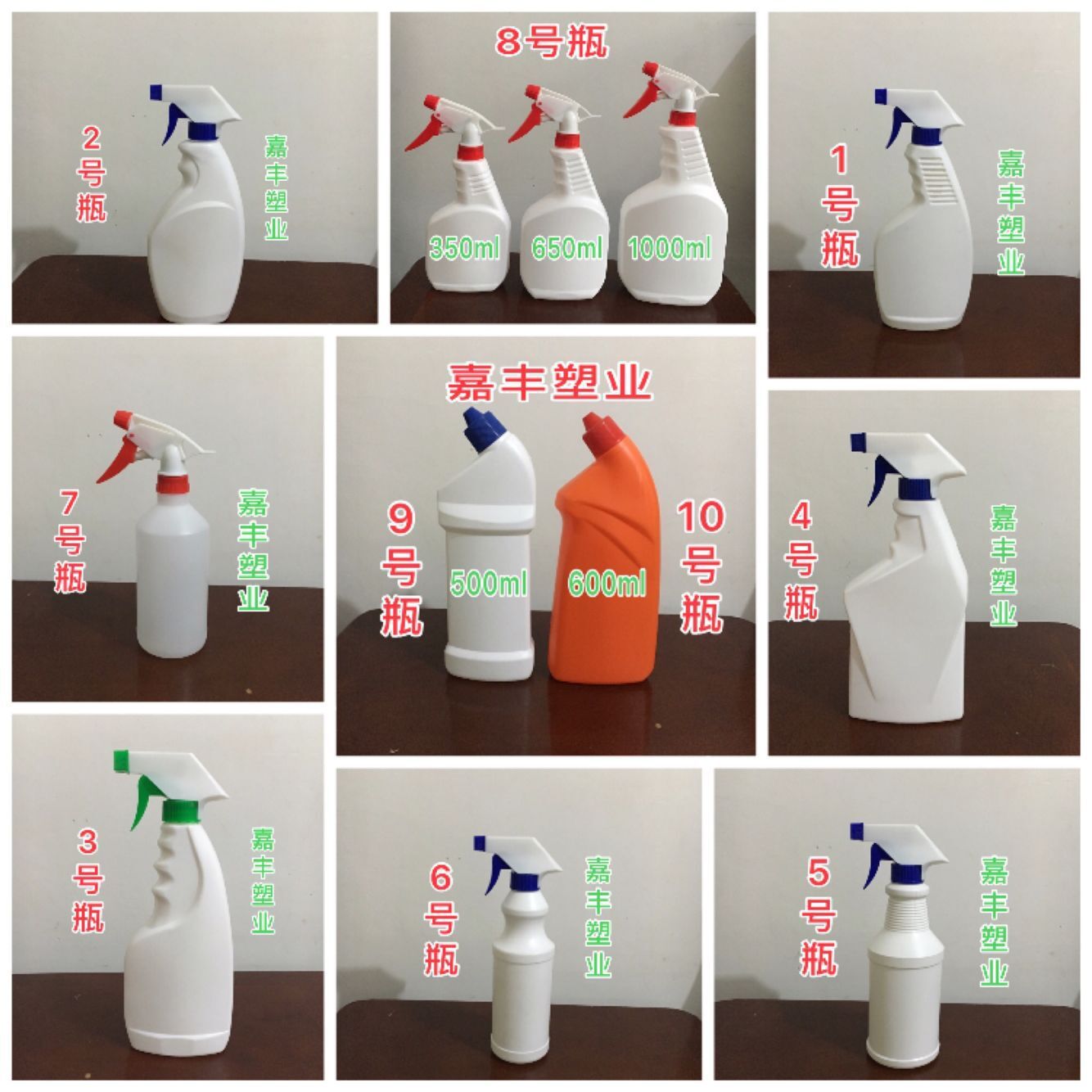 2号瓶

嘉丰塑业

8号瓶

350ml 650ml 1000ml

1号瓶

嘉丰塑业

7号瓶

嘉丰塑业

嘉丰塑业

9号瓶

500ml 600ml

10号瓶

4号瓶

嘉丰塑业

3号瓶

嘉丰塑业

6号瓶

嘉丰塑业

5号瓶

嘉丰塑业