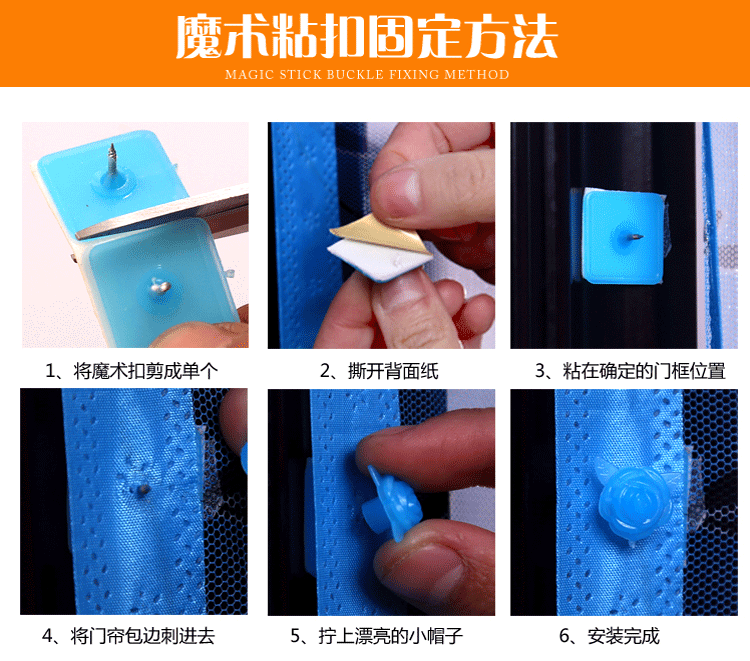 魔术粘扣固定方法

MAGIC STICK BUCKLE FIXING METHOD

1、将魔术扣剪成单个

2、撕开背面纸

3、粘在确定的门框位置

4、将门帘包边刺进去

5、拧上漂亮的小帽子

6、安装完成