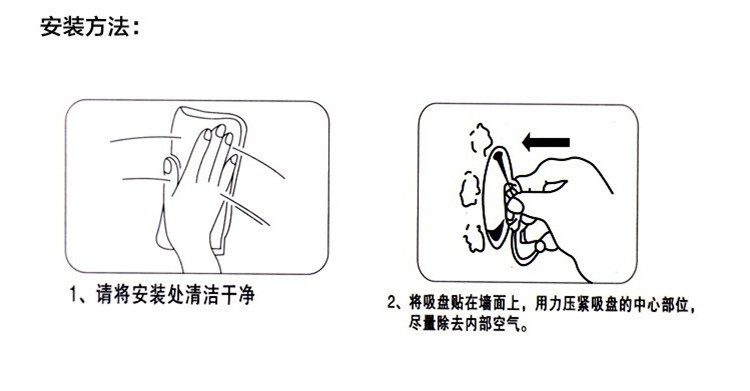 安装方法：

1、请将安装处清洁干净

2、将吸盘贴在墙面上，用力压紧吸盘的中心部位，尽量除去内部空气。