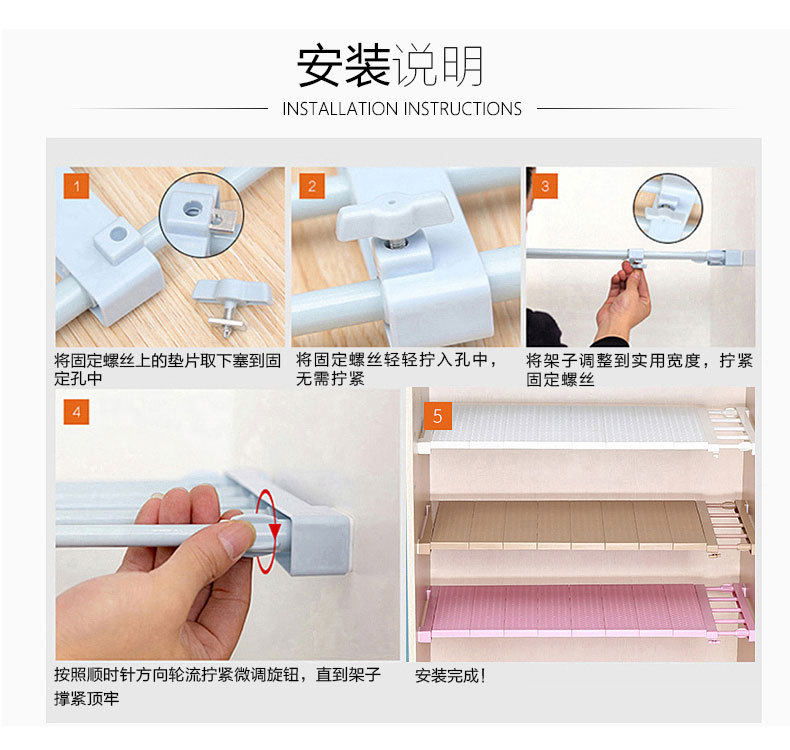 安装说明

INSTALLATION INSTRUCTIONS

1

将固定螺丝上的垫片取下塞到固定孔中

2

将固定螺丝轻轻拧入孔中，无需拧紧

3

将架子调整到实用宽度，拧紧固定螺丝

4

按照顺时针方向轮流拧紧微调旋钮，直到架子撑紧顶牢

5

安装完成！