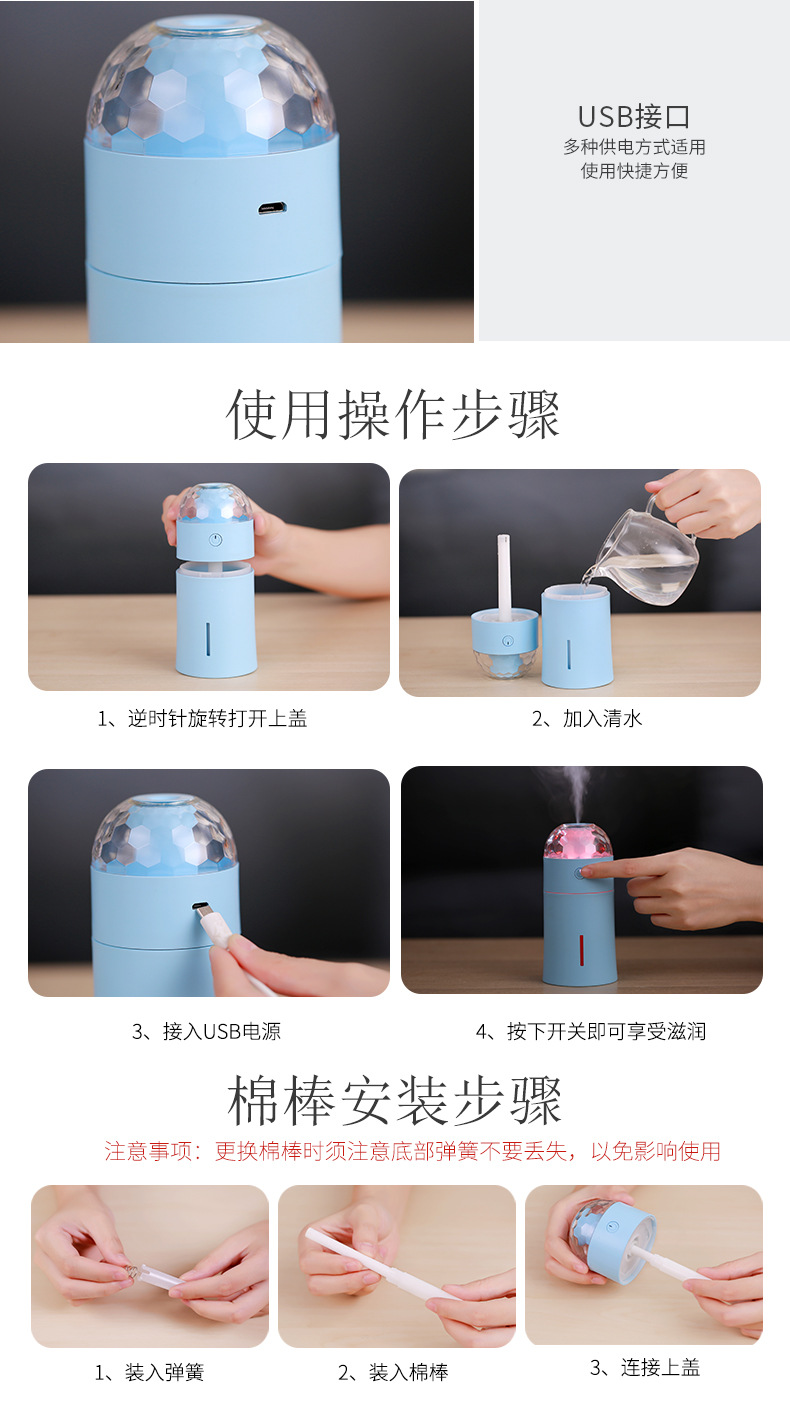 USB接口
多种供电方式适用
使用快捷方便

使用操作步骤

1、逆时针旋转打开上盖

2、加入清水

3、接入USB电源

4、按下开关即可享受滋润

棉棒安装步骤

注意事项：更换棉棒时须注意底部弹簧不要丢失，以免影响使用

1、装入弹簧

2、装入棉棒

3、连接上盖